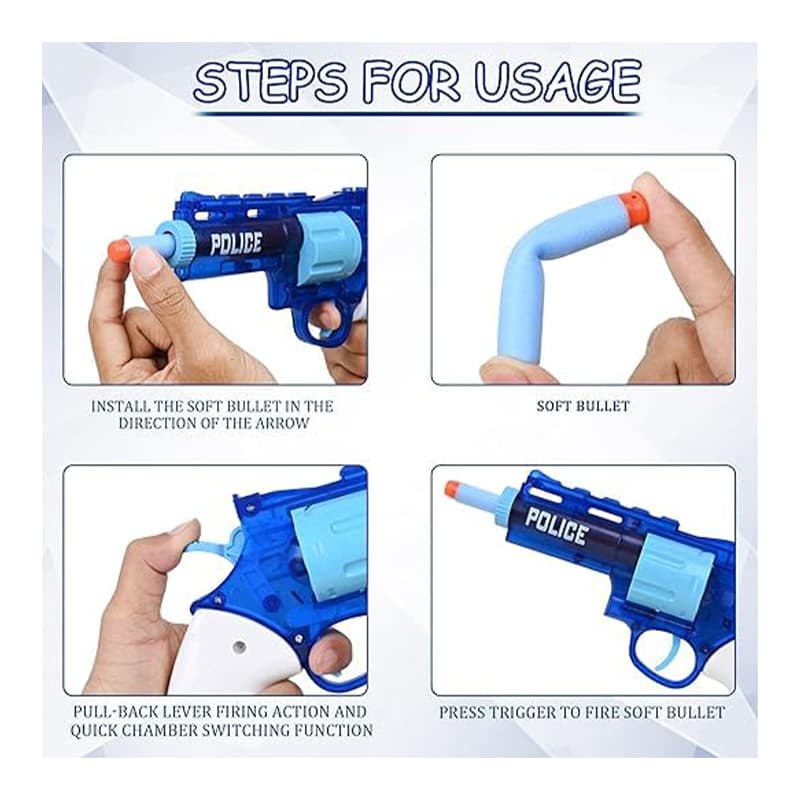 STEPS FOR USAGE

POLICE

INSTALL THE SOFT BULLET IN THE DIRECTION OF THE ARROW

SOFT BULLET

PULL-BACK LEVER FIRING ACTION AND QUICK CHAMBER SWITCHING FUNCTION

POLICE

PRESS TRIGGER TO FIRE SOFT BULLET